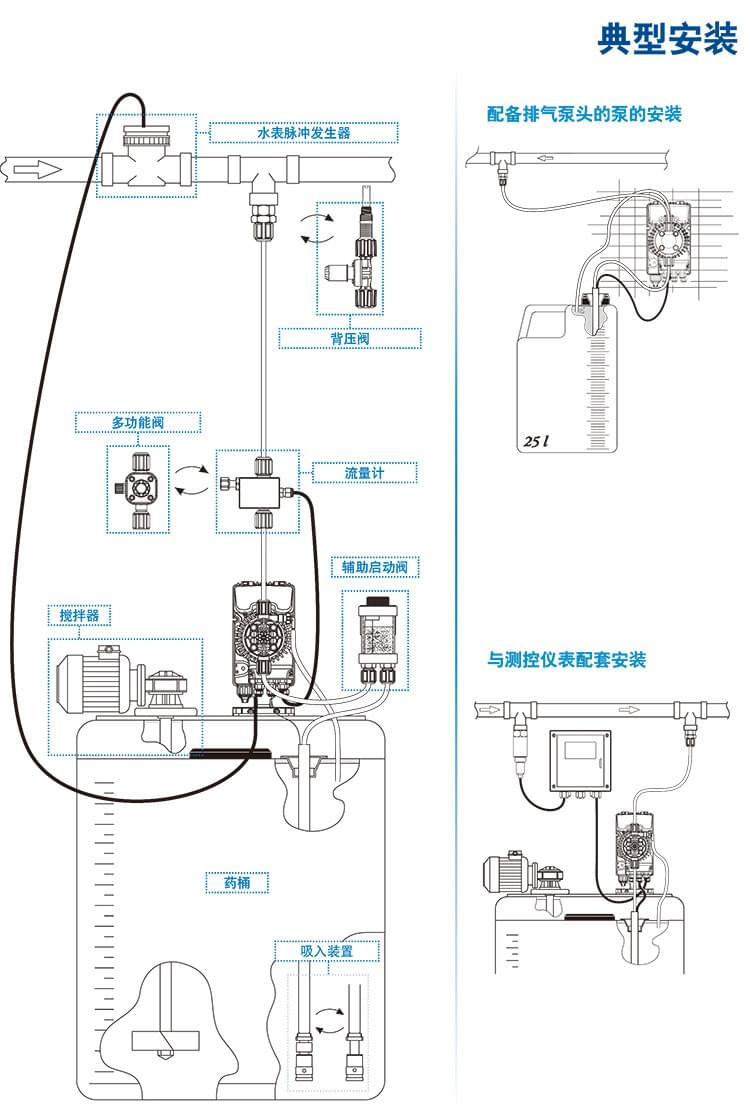 典型安装

水表脉冲发生器

背压阀

多功能阀

流量计

辅助启动阀

搅拌器

药桶

吸入装置

配备排气泵头的泵的安装

25 l

与测控仪表配套安装